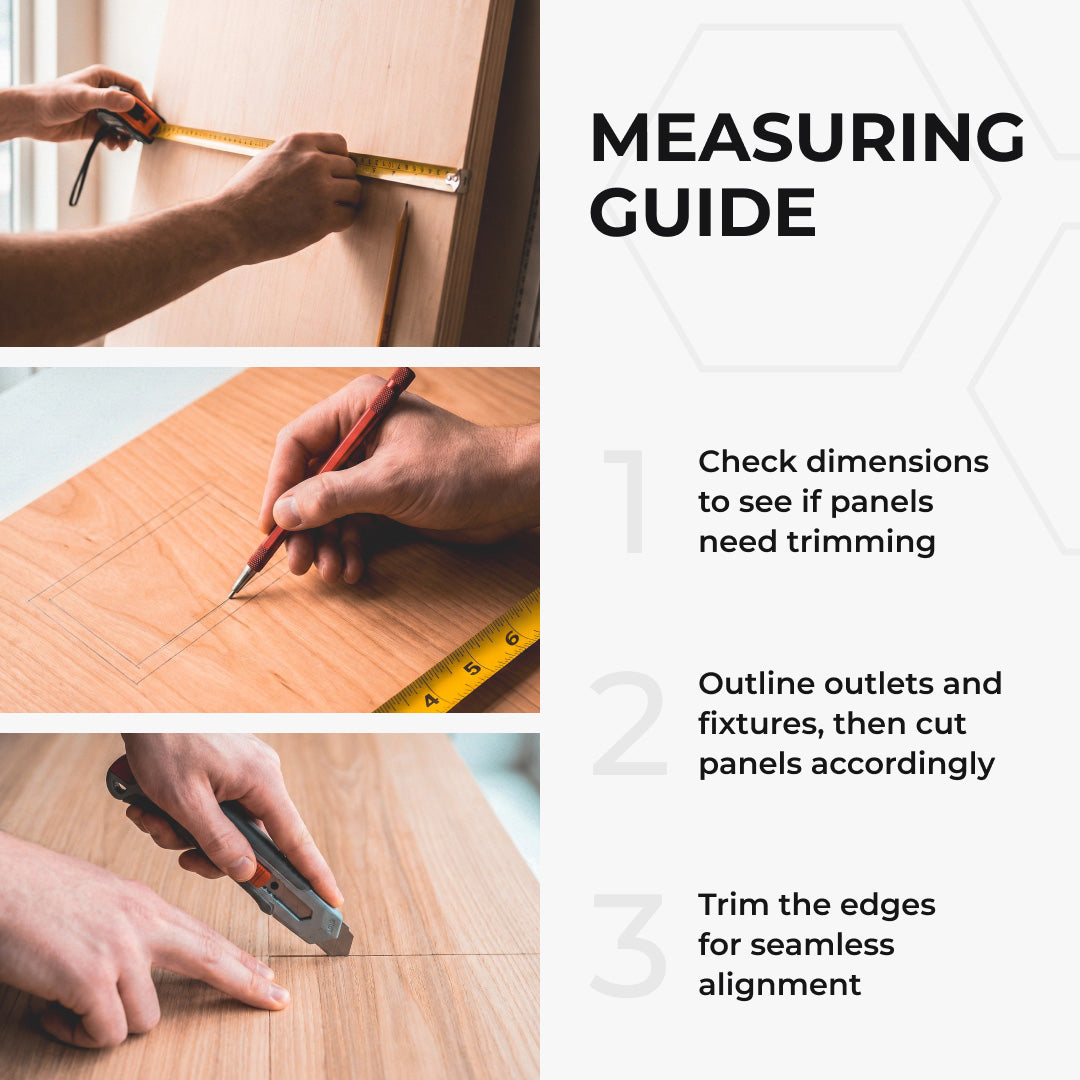 MEASURING GUIDE

1 Check dimensions to see if panels need trimming

2 Outline outlets and fixtures, then cut panels accordingly

3 Trim the edges for seamless alignment

4 5 6